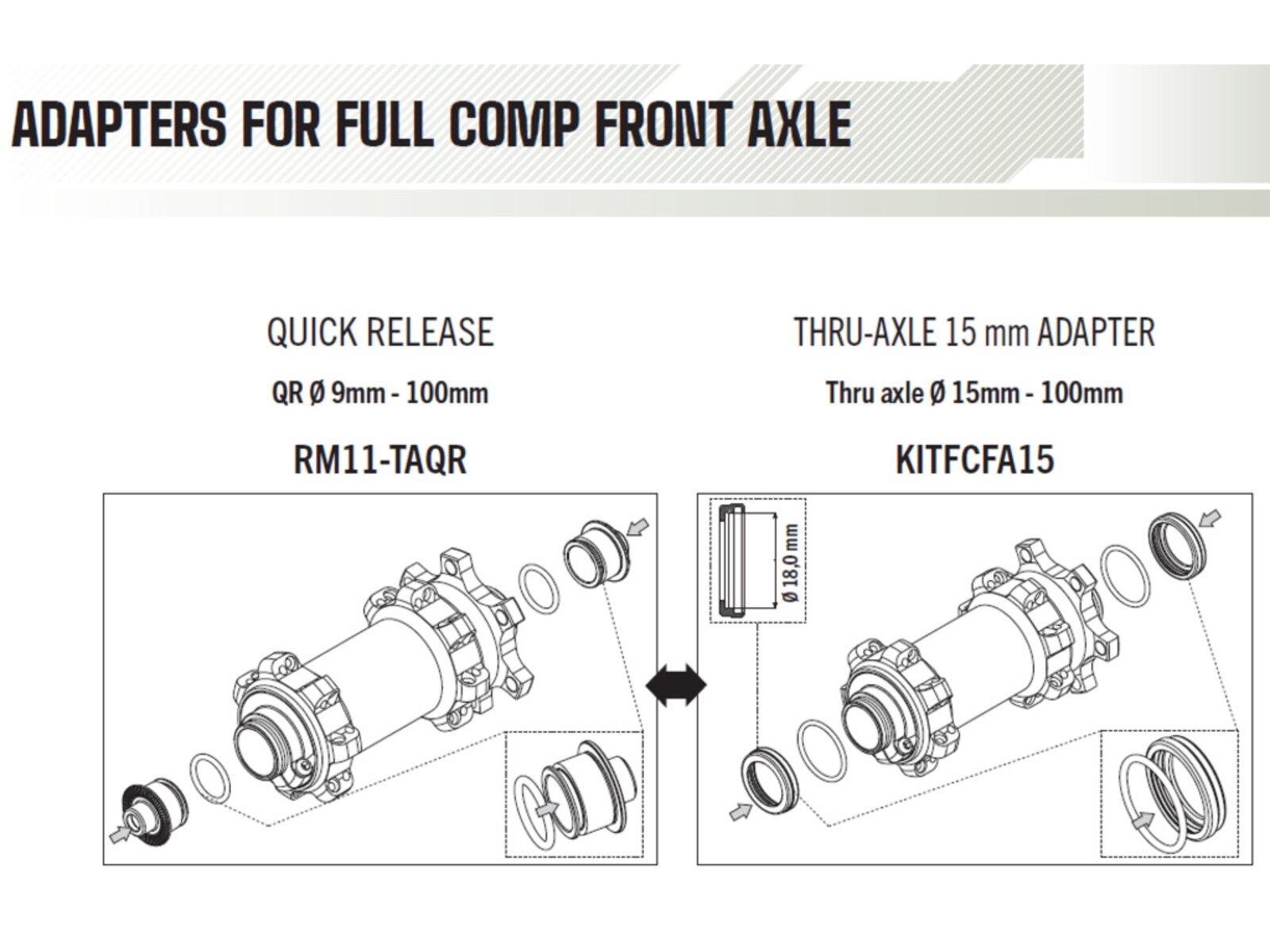 ADAPTERS FOR FULL COMP FRONT AXLE

QUICK RELEASE

QR Ø 9mm - 100mm

RM11-TAQR

THRU-AXLE 15 mm ADAPTER

Thru axle Ø 15mm - 100mm

KITFCFA15

Ø 18,0 mm