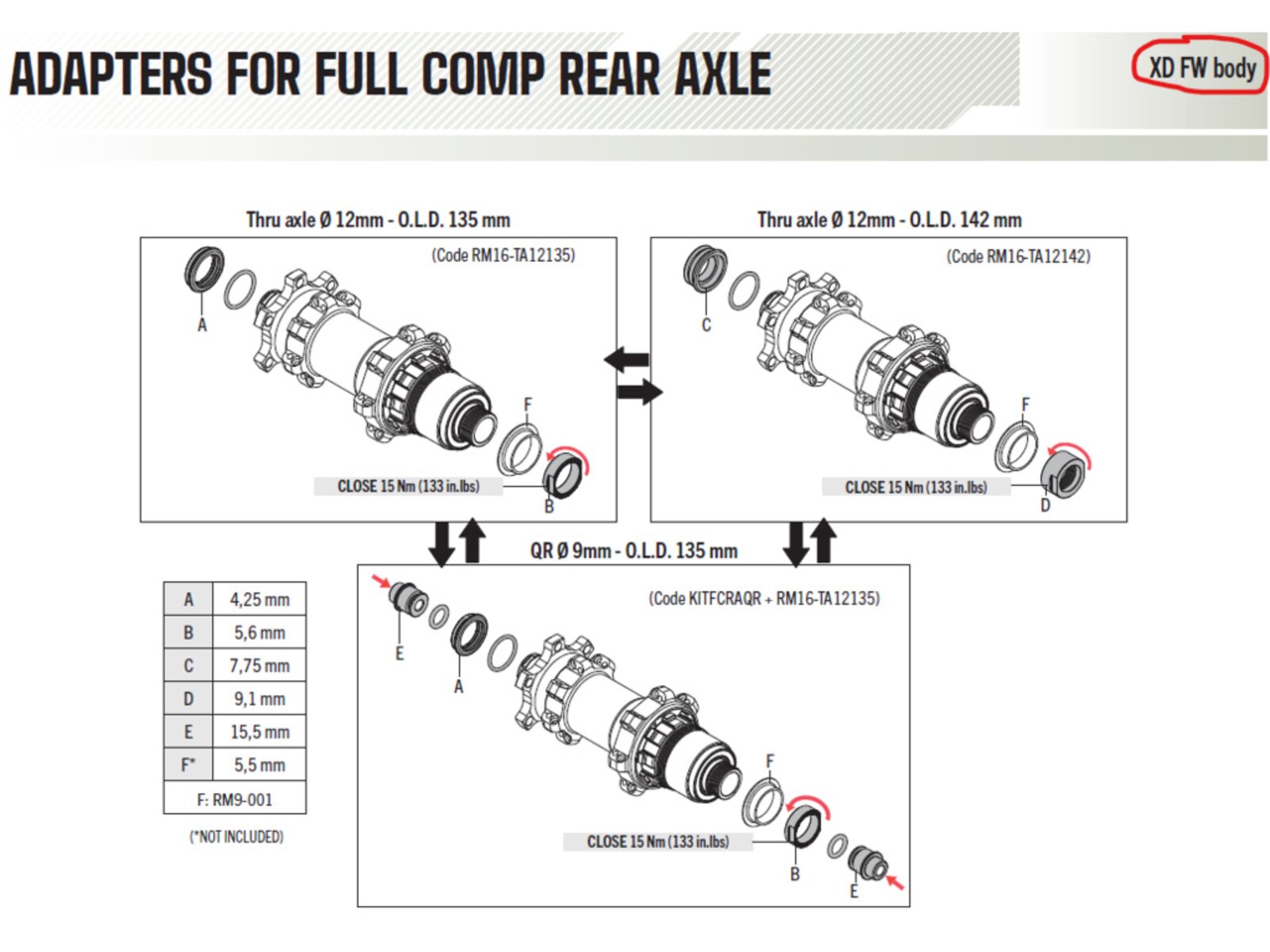 ADAPTERS FOR FULL COMP REAR AXLE

XD FW body

Thru axle Ø 12mm - O.L.D. 135 mm

(Code RM16-TA12135)

A

F

CLOSE 15 Nm (133 in.lbs)

B

Thru axle Ø 12mm - O.L.D. 142 mm

(Code RM16-TA12142)

C

F

CLOSE 15 Nm (133 in.lbs)

D

QR Ø 9mm - O.L.D. 135 mm

(Code KITFCRAQR + RM16-TA12135)

E

A

F

CLOSE 15 Nm (133 in.lbs)

B

E

| A | 4,25 mm |
|---|---|
| B | 5,6 mm |
| C | 7,75 mm |
| D | 9,1 mm |
| E | 15,5 mm |
| F* | 5,5 mm |
| F: RM9-001 | |

(*NOT INCLUDED)