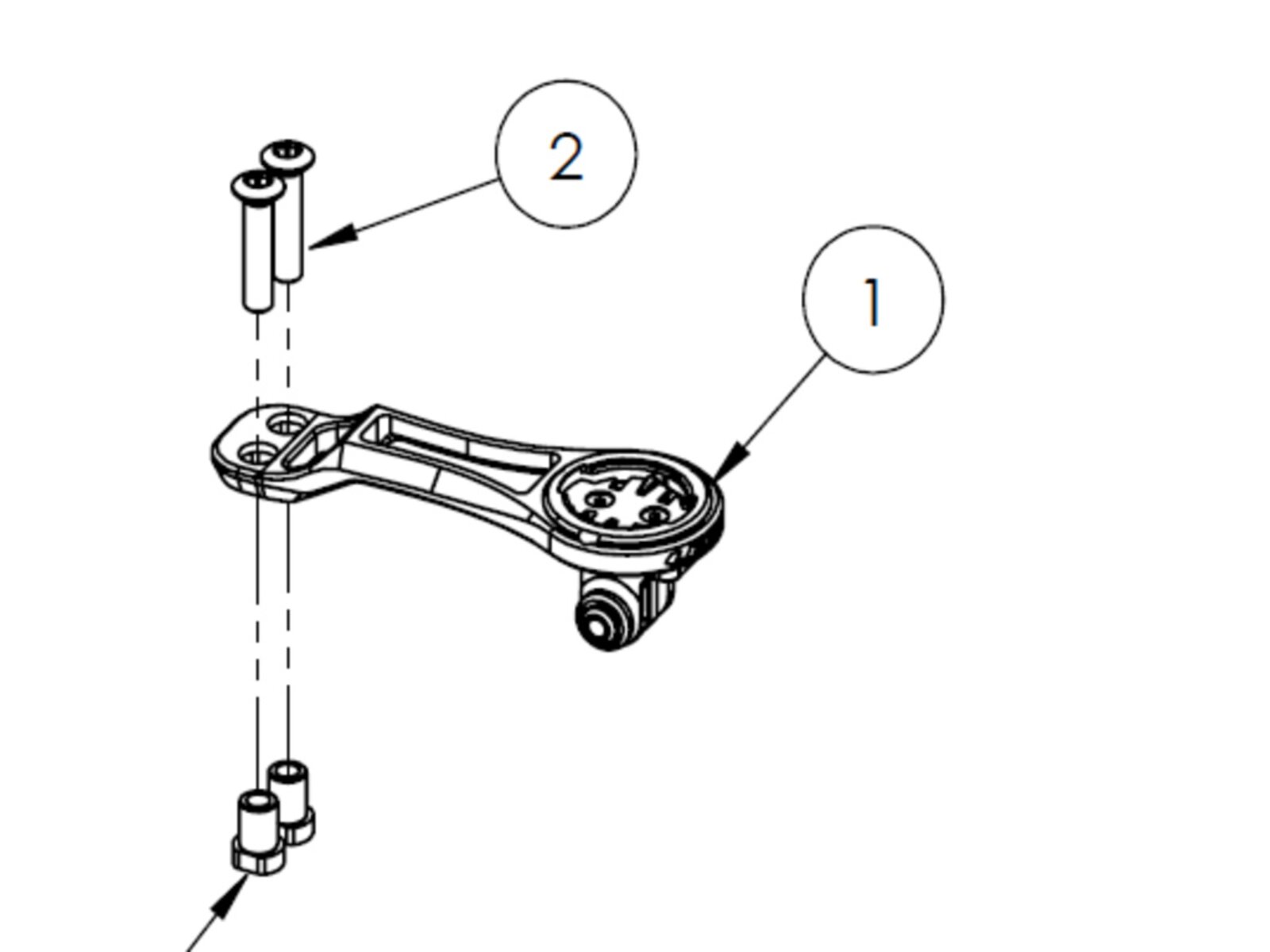 2

1