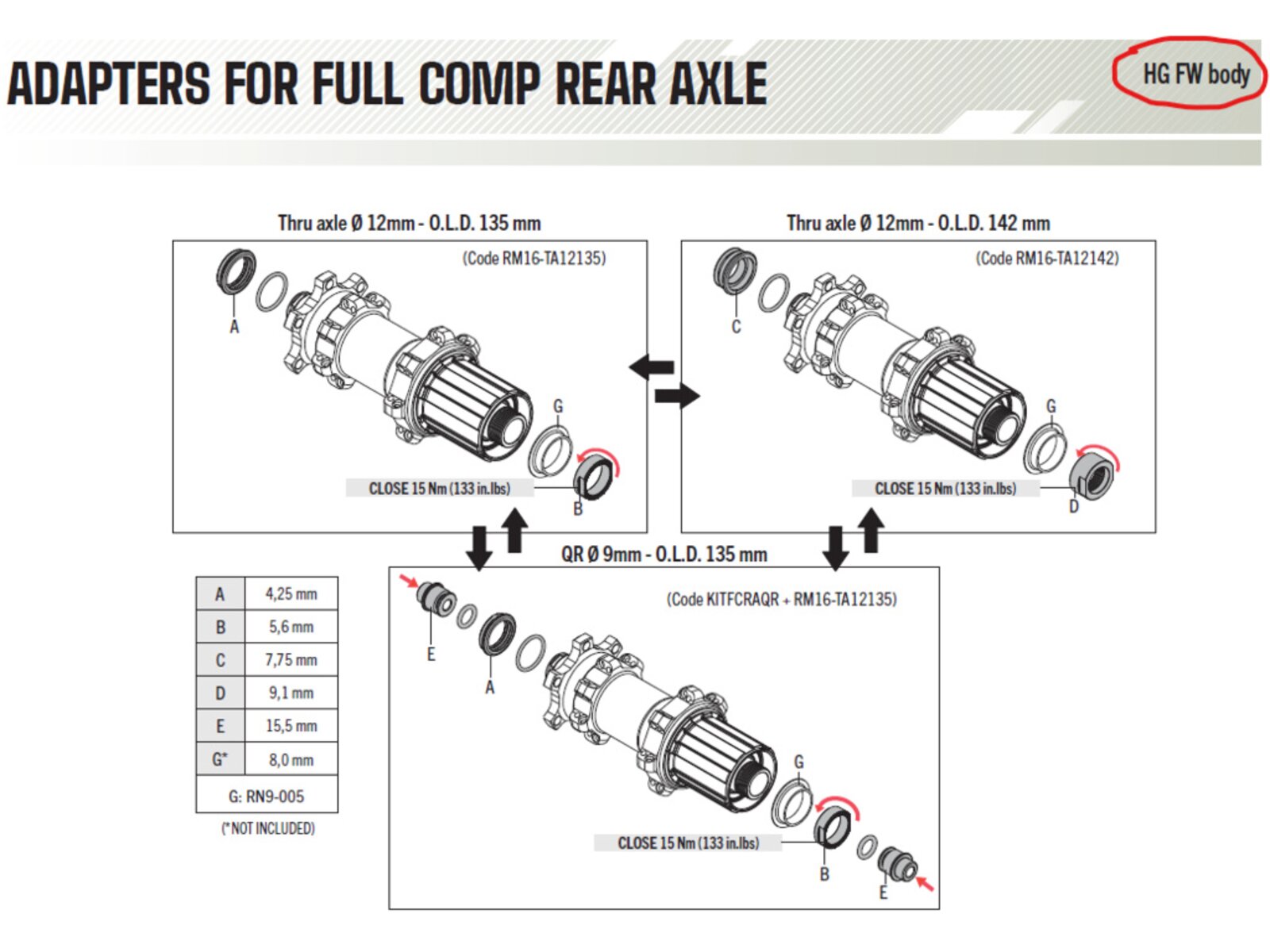 ADAPTERS FOR FULL COMP REAR AXLE

HG FW body

Thru axle Ø 12mm - O.L.D. 135 mm

(Code RM16-TA12135)

A

G

CLOSE 15 Nm (133 in.lbs)

B

Thru axle Ø 12mm - O.L.D. 142 mm

(Code RM16-TA12142)

C

G

CLOSE 15 Nm (133 in.lbs)

D

QR Ø 9mm - O.L.D. 135 mm

(Code KITFCRAQR + RM16-TA12135)

E

A

G

CLOSE 15 Nm (133 in.lbs)

B

E

| A | 4,25 mm |
|---|---|
| B | 5,6 mm |
| C | 7,75 mm |
| D | 9,1 mm |
| E | 15,5 mm |
| G* | 8,0 mm |
| G: RN9-005 | |

(*NOT INCLUDED)