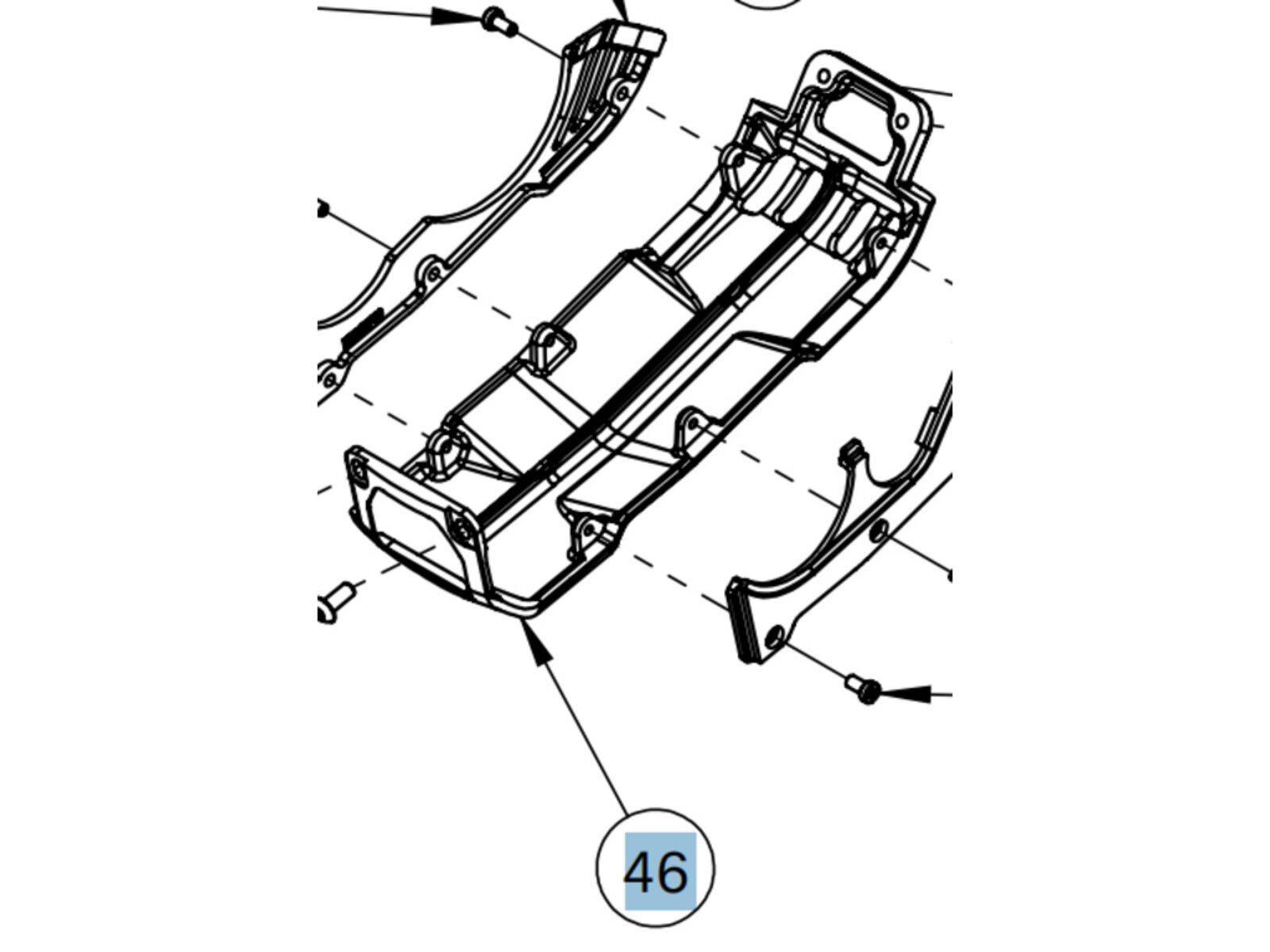 46