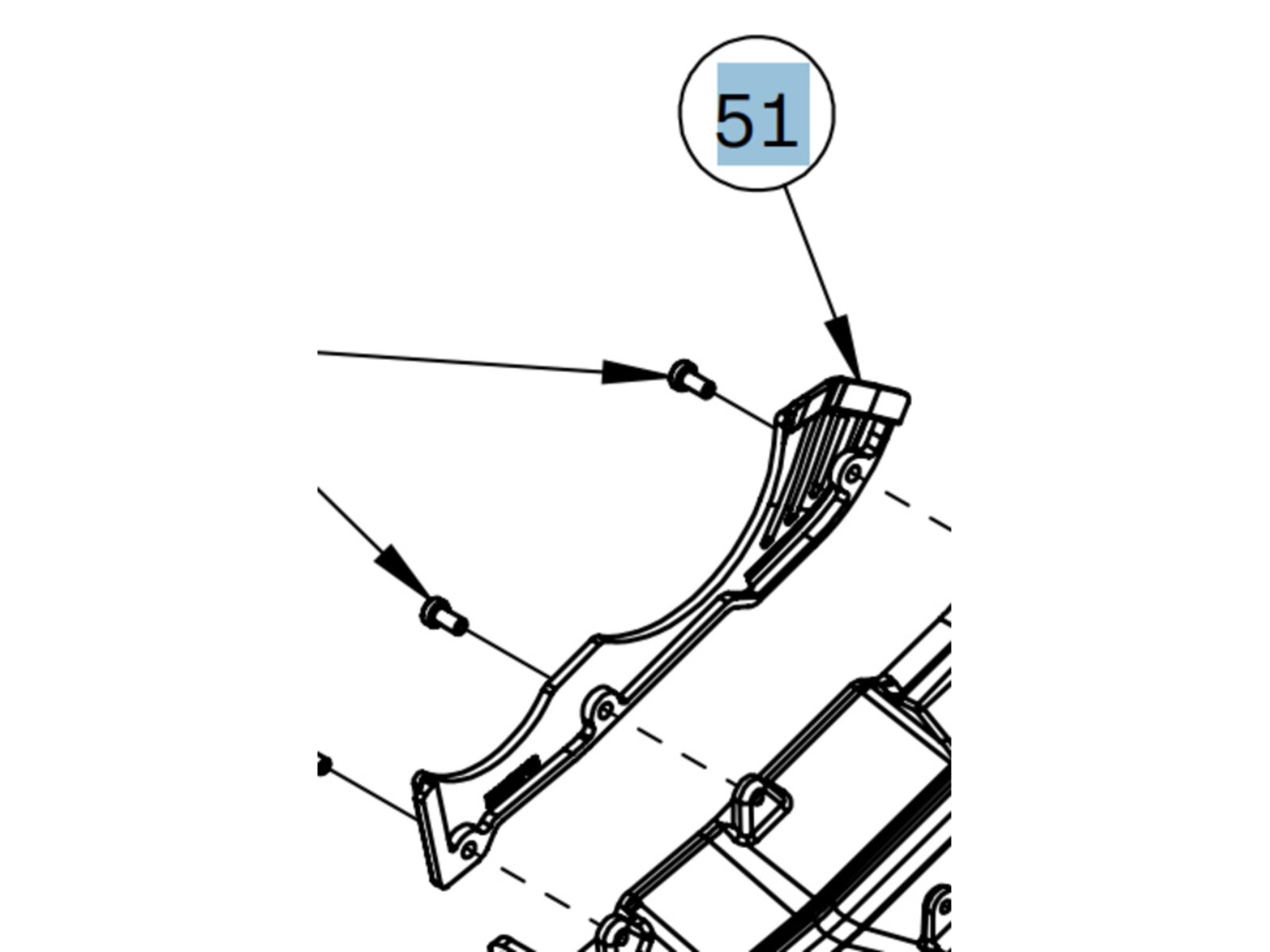 51