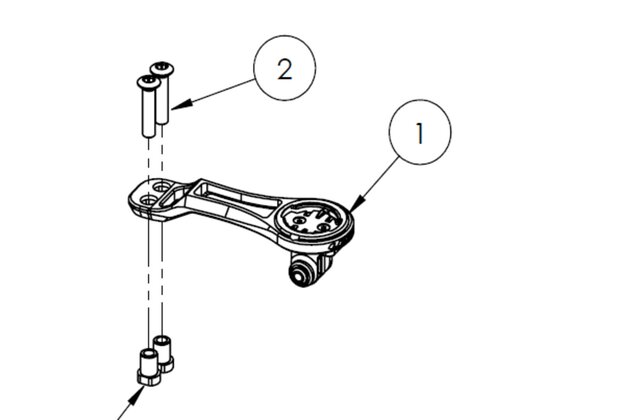 2

1