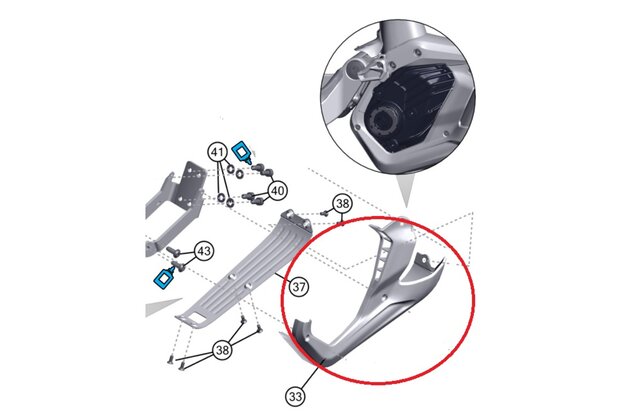 41
40
38
43
37
38
33