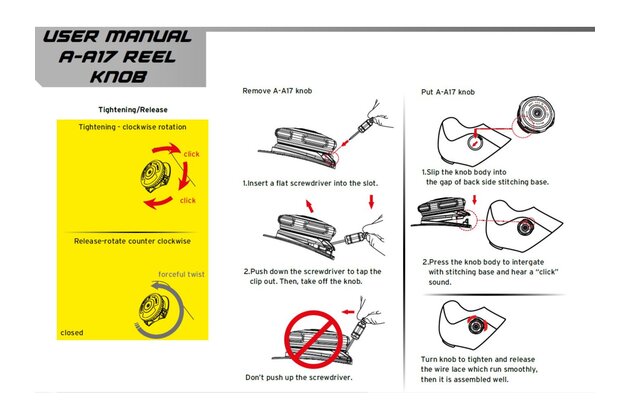 USER MANUAL
A-A17 REEL
KNOB

Tightening/Release

Tightening - clockwise rotation

click

click

Release-rotate counter clockwise

forceful twist

closed

Remove A-A17 knob

1.Insert a flat screwdriver into the slot.

2.Push down the screwdriver to tap the clip out. Then, take off the knob.

Don't push up the screwdriver.

Put A-A17 knob

1.Slip the knob body into the gap of back side stitching base.

2.Press the knob body to intergate with stitching base and hear a "click" sound.

Turn knob to tighten and release the wire lace which run smoothly, then it is assembled well.