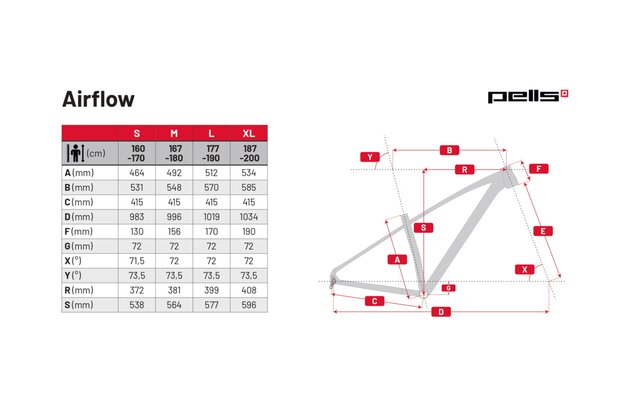 Airflow

pells

| | S | M | L | XL |
|---|---|---|---|---|
| (cm) | 160 -170 | 167 -180 | 177 -190 | 187 -200 |
| A(mm) | 464 | 492 | 512 | 534 |
| B(mm) | 531 | 548 | 570 | 585 |
| C(mm) | 415 | 415 | 415 | 415 |
| D(mm) | 983 | 996 | 1019 | 1034 |
| F(mm) | 130 | 156 | 170 | 190 |
| G(mm) | 72 | 72 | 72 | 72 |
| X(°) | 71,5 | 72 | 72 | 72 |
| Y(°) | 73,5 | 73,5 | 73,5 | 73,5 |
| R(mm) | 372 | 381 | 399 | 408 |
| S(mm) | 538 | 564 | 577 | 596 |

Y
B
R
F
S
E
A
X
G
C
D