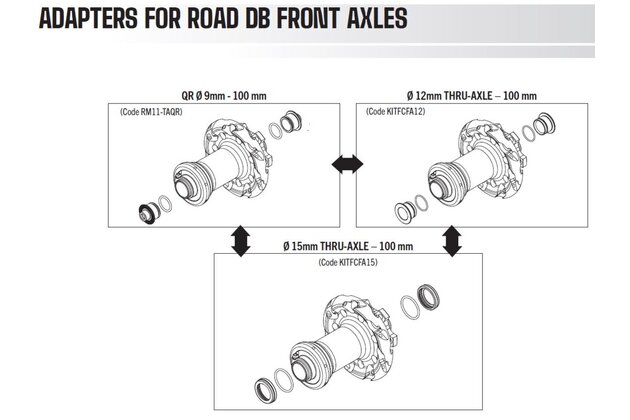 ADAPTERS FOR ROAD DB FRONT AXLES

QR Ø 9mm - 100 mm

(Code RM11-TAQR)

Ø 12mm THRU-AXLE – 100 mm

(Code KITFCFA12)

Ø 15mm THRU-AXLE – 100 mm

(Code KITFCFA15)