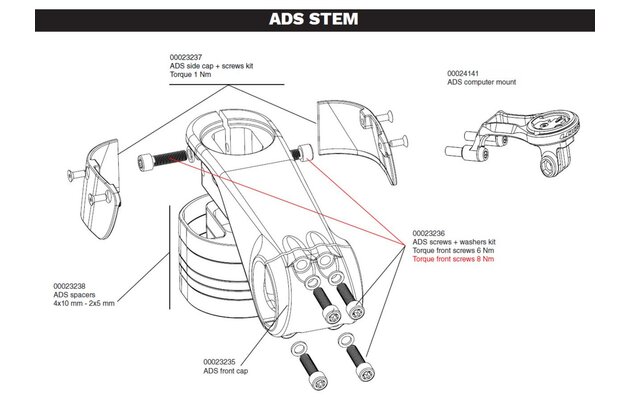 ADS STEM

00023237
ADS side cap + screws kit
Torque 1 Nm

00024141
ADS computer mount

00023236
ADS screws + washers kit
Torque front screws 6 Nm
Torque front screws 8 Nm

00023238
ADS spacers
4x10 mm - 2x5 mm

00023235
ADS front cap