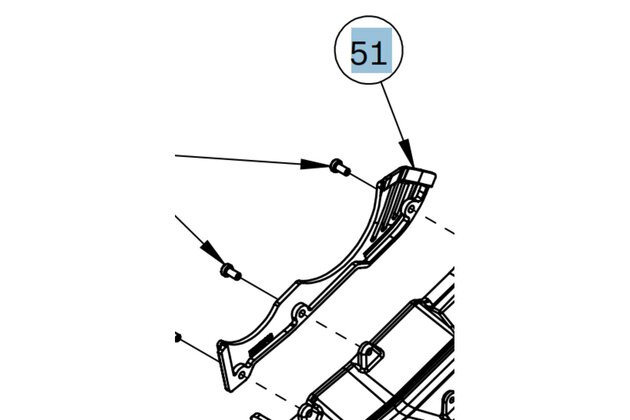 51